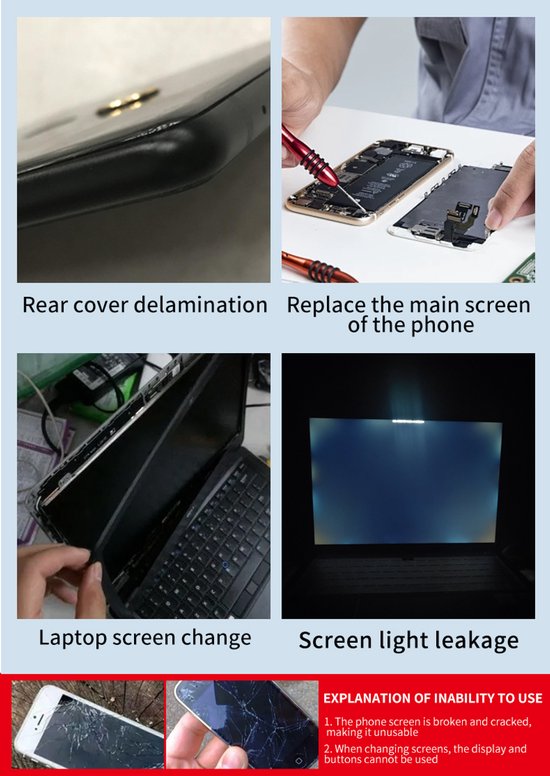 Rear cover delamination

Replace the main screen of the phone

Laptop screen change

Screen light leakage

EXPLANATION OF INABILITY TO USE

1. The phone screen is broken and cracked, making it unusable

2. When changing screens, the display and buttons cannot be used