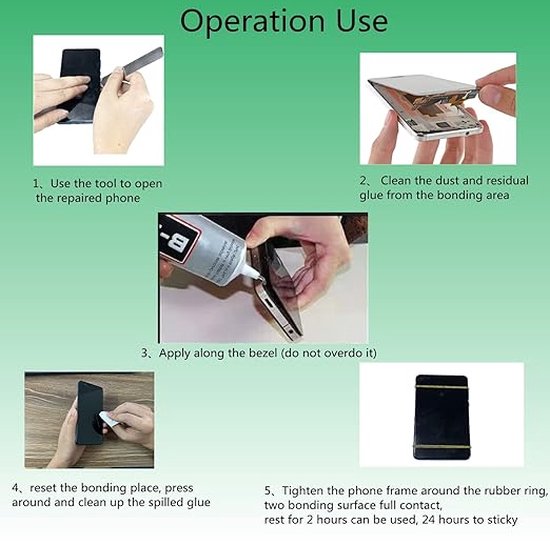 Operation Use

1、Use the tool to open the repaired phone

2、 Clean the dust and residual glue from the bonding area

B-

3、Apply along the bezel (do not overdo it)

4、reset the bonding place, press around and clean up the spilled glue

5、Tighten the phone frame around the rubber ring, two bonding surface full contact, rest for 2 hours can be used, 24 hours to sticky