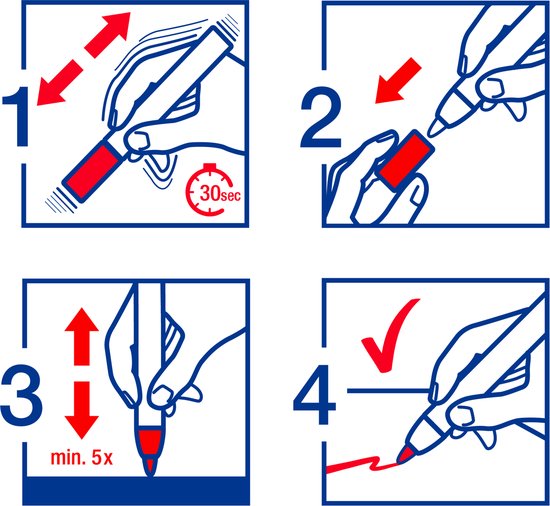 1

30sec

2

3

min. 5x

4