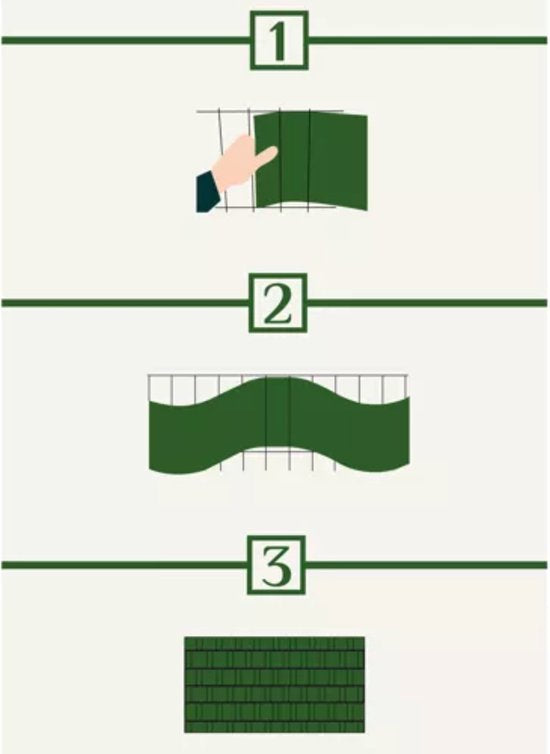 1

2

3