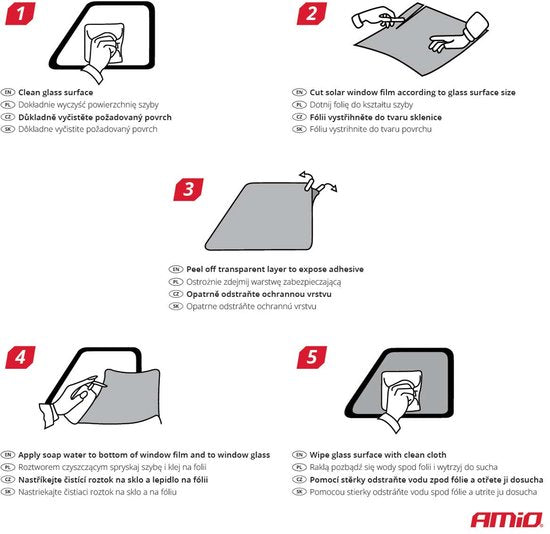 1

EN Clean glass surface
PL Dokładnie wyczyść powierzchnię szyby
CZ Důkladně vyčistěte požadovaný povrch
SK Dôkladne vyčistite požadovaný povrch

2

EN Cut solar window film according to glass surface size
PL Dotnij folię do kształtu szyby
CZ Fólii vystřihněte do tvaru sklenice
SK Fóliu vystrihnite do tvaru povrchu

3

EN Peel off transparent layer to expose adhesive
PL Ostrożnie zdejmij warstwę zabezpieczającą
CZ Opatrně odstraňte ochrannou vrstvu
SK Opatrne odstráňte ochrannú vrstvu

4

EN Apply soap water to bottom of window film and to window glass
PL Roztworem czyszczącym spryskaj szybę i klej na folii
CZ Nastříkejte čistící roztok na sklo a lepidlo na fólii
SK Nastriekajte čistiaci roztok na sklo a na fóliu

5

EN Wipe glass surface with clean cloth
PL Rakłą pozbądź się wody spod folii i wytrzyj do sucha
CZ Pomocí stěrky odstraňte vodu zpod fólie a otřete ji dosucha
SK Pomocou stierky odstráňte vodu spod fólie a utrite ju dosucha

AMiO